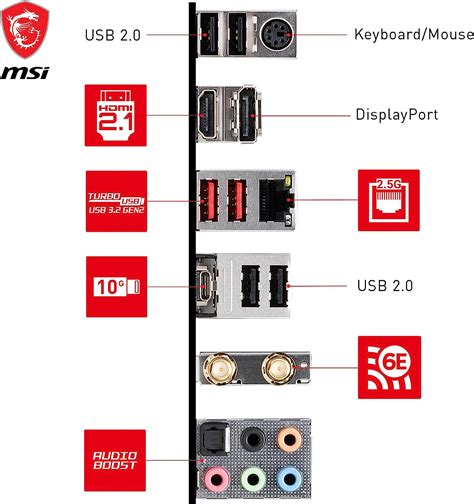 msi

USB 2.0

Keyboard/Mouse

HDMI 2.1

DisplayPort

TURBO USB USB 3.2 GEN2

2.5G

10G

USB 2.0

6E

AUDIO BOOST