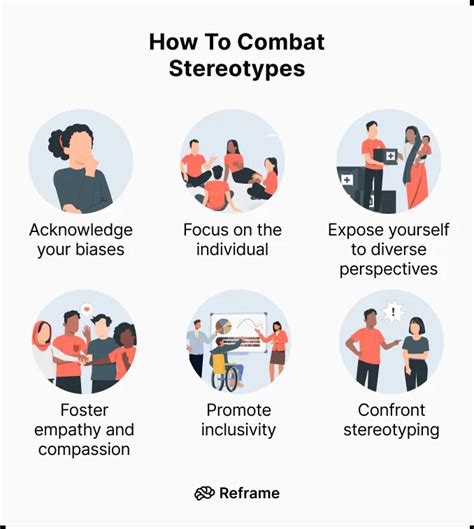 How To Combat Stereotypes

Acknowledge your biases

Focus on the individual

Expose yourself to diverse perspectives

Foster empathy and compassion

Promote inclusivity

Confront stereotyping

!

Reframe