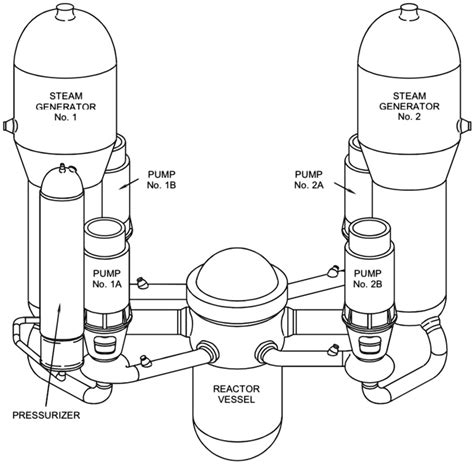 STEAM GENERATOR No. 1

STEAM GENERATOR No. 2

PUMP No. 1B

PUMP No. 2A

PUMP No. 1A

PUMP No. 2B

REACTOR VESSEL

PRESSURIZER