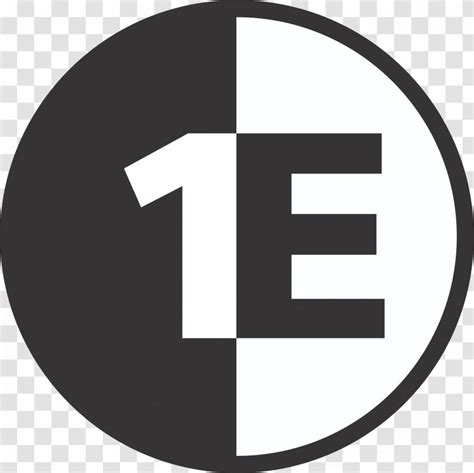 1E