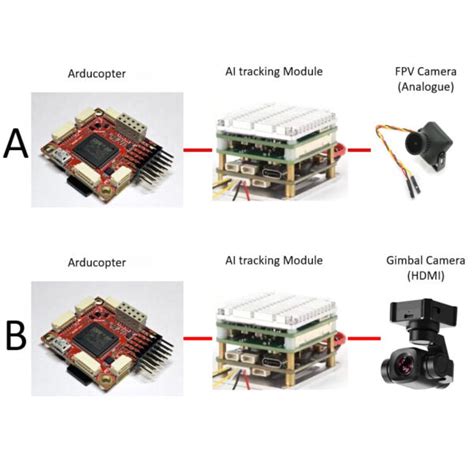 Arducopter

AI tracking Module

FPV Camera (Analogue)

A

Arducopter

AI tracking Module

Gimbal Camera (HDMI)

B