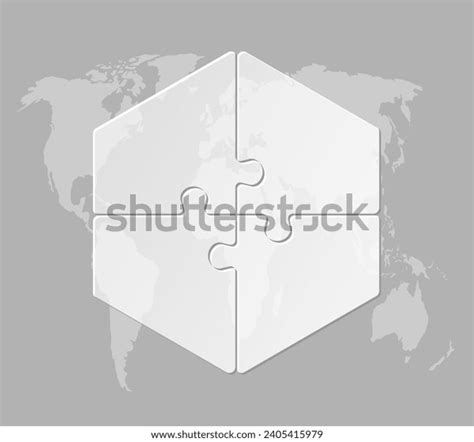 shutterstock

www.shutterstock.com · 2405415979