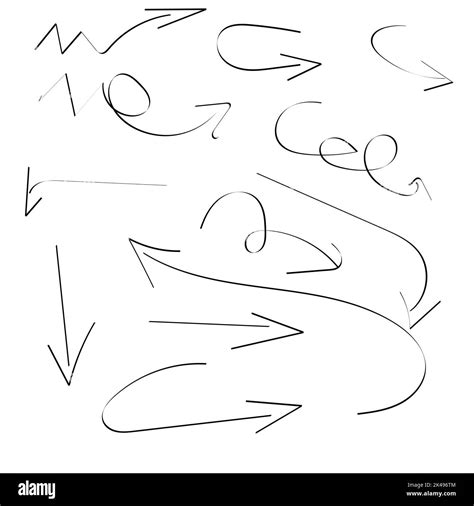 alamy

Image ID: 2K496TM
www.alamy.com