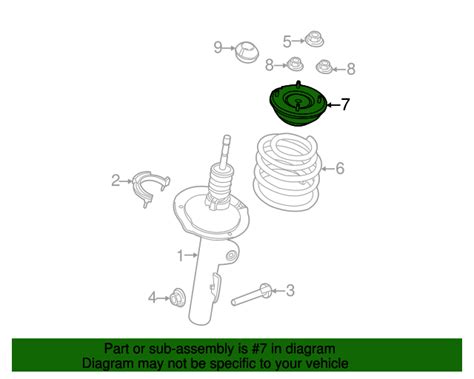 9
5
8
8
7
6
2
1
4
3

Part or sub-assembly is #7 in diagram
Diagram may not be specific to your vehicle