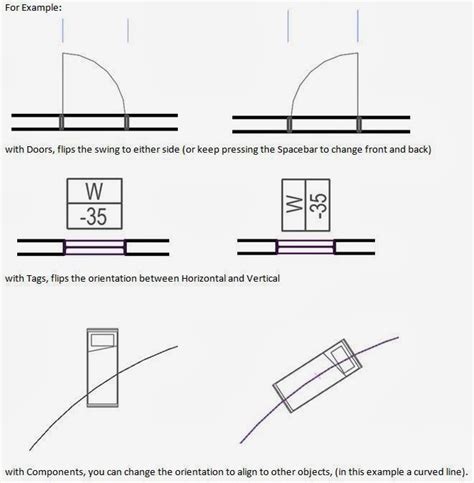 For Example:

with Doors, flips the swing to either side (or keep pressing the Spacebar to change front and back)

W
-35

W
-35

with Tags, flips the orientation between Horizontal and Vertical

with Components, you can change the orientation to align to other objects, (in this example a curved line).