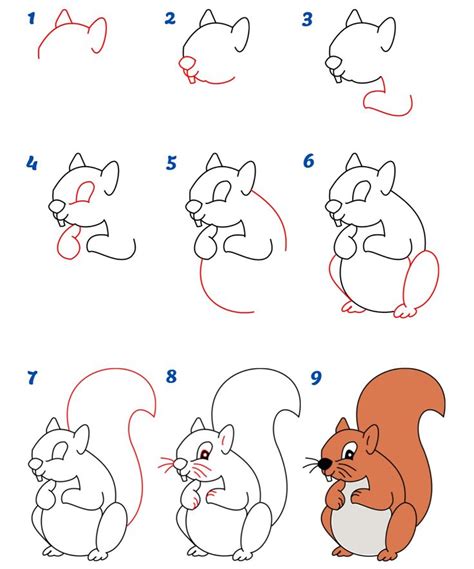 1
2
3
4
5
6
7
8
9