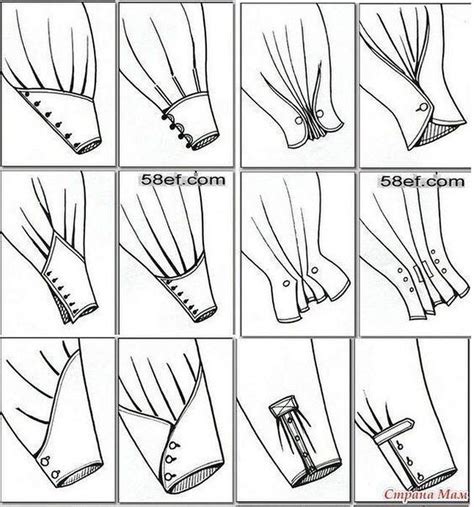 58ef.com

58ef.com

Страна Мам