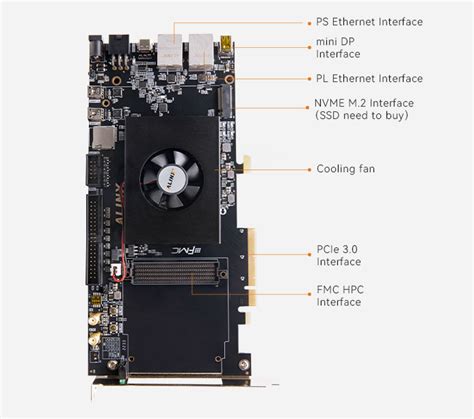 PS Ethernet Interface

mini DP Interface

PL Ethernet Interface

NVME M.2 Interface (SSD need to buy)

Cooling fan

PCIe 3.0 Interface

FMC HPC Interface

ALINX

ALINX

FMC