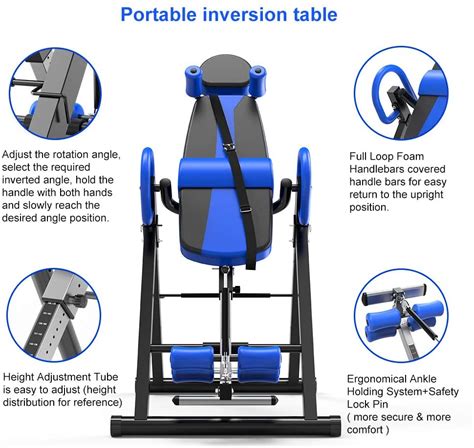 Portable inversion table

Adjust the rotation angle, select the required inverted angle, hold the handle with both hands and slowly reach the desired angle position.

Full Loop Foam Handlebars covered handle bars for easy return to the upright position.

Height Adjustment Tube is easy to adjust (height distribution for reference)

Ergonomical Ankle Holding System+Safety Lock Pin ( more secure & more comfort )