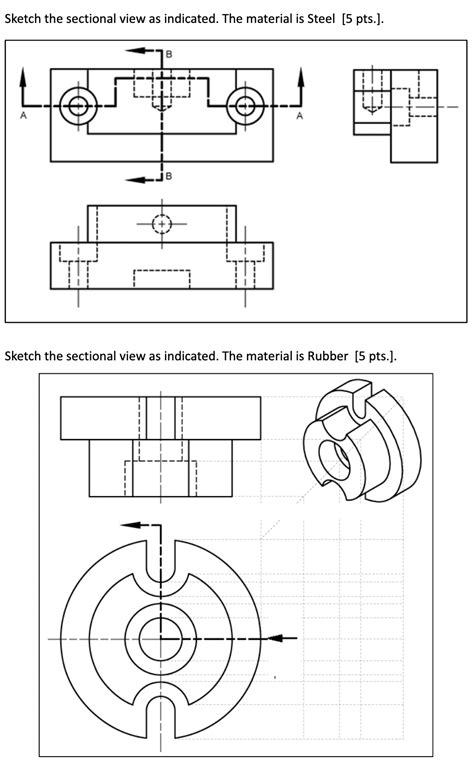 Sketch the sectional view as indicated. The material is Steel [5 pts.].

B

A

A

B

Sketch the sectional view as indicated. The material is Rubber [5 pts.].