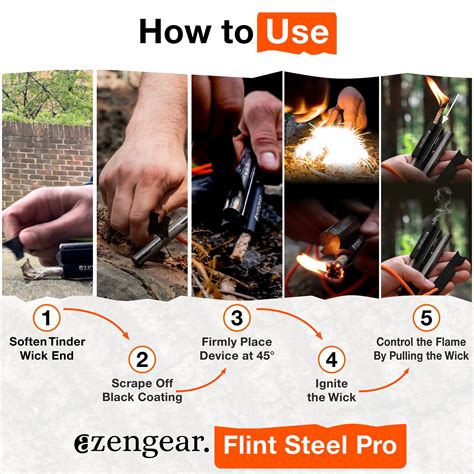 How to Use

1
Soften Tinder Wick End

2
Scrape Off Black Coating

3
Firmly Place Device at 45°

4
Ignite the Wick

5
Control the Flame By Pulling the Wick

azengear. Flint Steel Pro