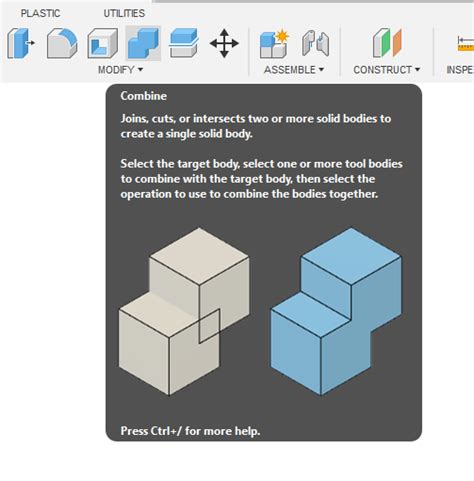 PLASTIC UTILITIES

MODIFY ▾ ASSEMBLE ▾ CONSTRUCT ▾ INSPE

Combine

Joins, cuts, or intersects two or more solid bodies to create a single solid body.

Select the target body, select one or more tool bodies to combine with the target body, then select the operation to use to combine the bodies together.

Press Ctrl+/ for more help.