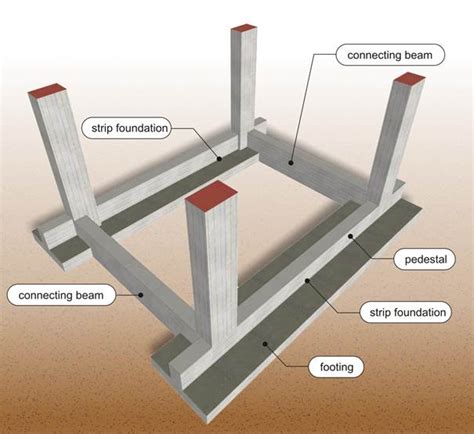 connecting beam

strip foundation

pedestal

connecting beam

strip foundation

footing