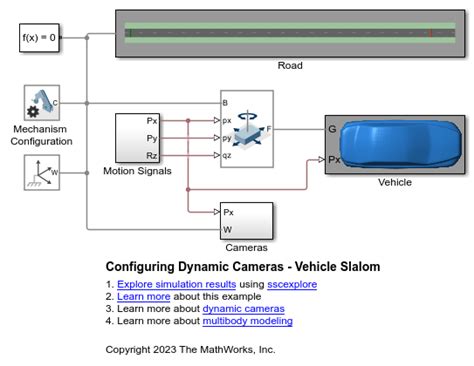 f(x) = 0

Road

C

Mechanism Configuration

W

Px
Py
Rz

Motion Signals

B
px
py
qz
F

G
Px

Vehicle

Px
W

Cameras

Configuring Dynamic Cameras - Vehicle Slalom

1. Explore simulation results using sscexplore
2. Learn more about this example
3. Learn more about dynamic cameras
4. Learn more about multibody modeling

Copyright 2023 The MathWorks, Inc.