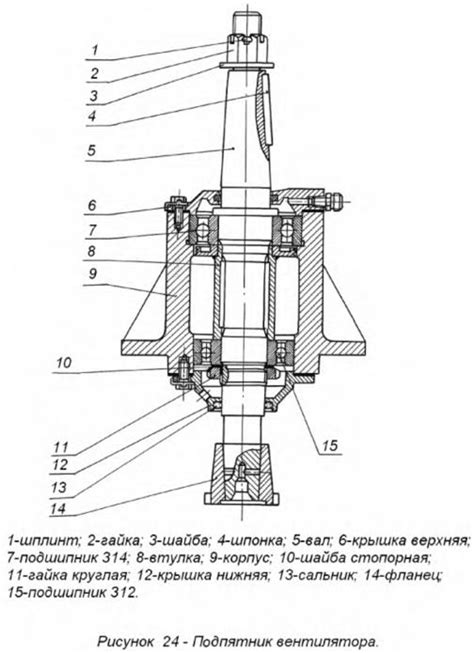 1
2
3
4
5
6
7
8
9
10
11
12
13
14
15

1-шплинт; 2-гайка; 3-шайба; 4-шпонка; 5-вал; 6-крышка верхняя; 7-подшипник 314; 8-втулка; 9-корпус; 10-шайба стопорная; 11-гайка круглая; 12-крышка нижняя; 13-сальник; 14-фланец; 15-подшипник 312.

Рисунок 24 - Подпятник вентилятора.