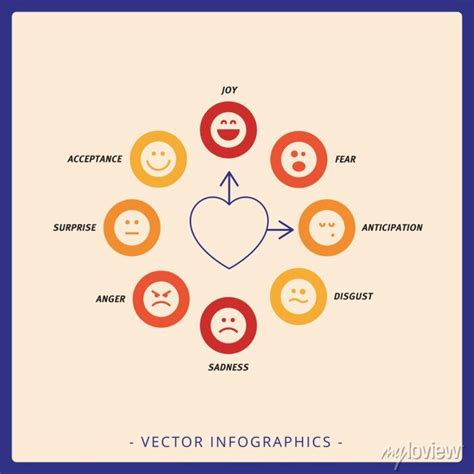 JOY

ACCEPTANCE

FEAR

SURPRISE

ANTICIPATION

ANGER

DISGUST

SADNESS

- VECTOR INFOGRAPHICS -

myloview