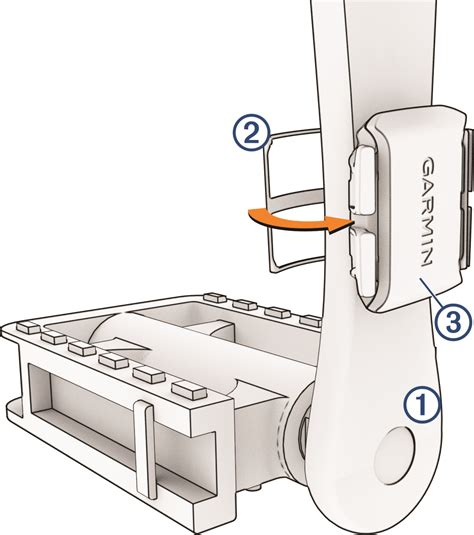 ②
GARMIN
③
①