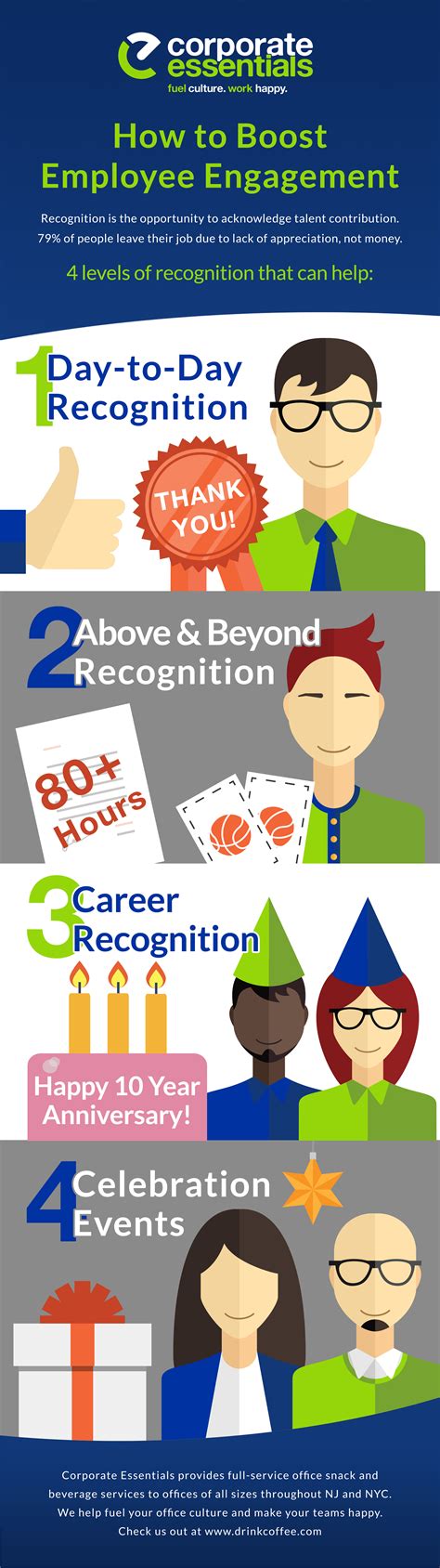 corporate essentials
fuel culture. work happy.

How to Boost Employee Engagement

Recognition is the opportunity to acknowledge talent contribution. 79% of people leave their job due to lack of appreciation, not money.

4 levels of recognition that can help:

1 Day-to-Day Recognition

THANK YOU!

2 Above & Beyond Recognition

80+ Hours

3 Career Recognition

Happy 10 Year Anniversary!

4 Celebration Events

Corporate Essentials provides full-service office snack and beverage services to offices of all sizes throughout NJ and NYC. We help fuel your office culture and make your teams happy. Check us out at www.drinkcoffee.com