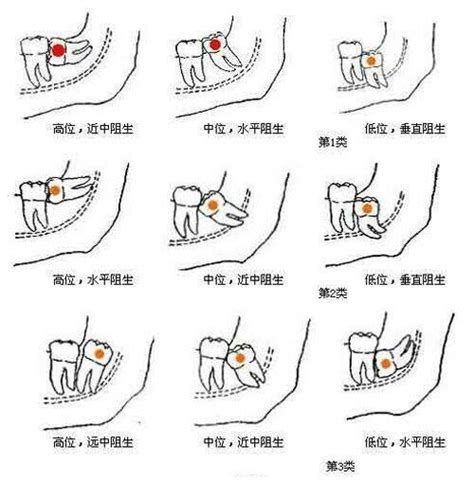 高位，近中阻生

中位，水平阻生

低位，垂直阻生

第1类

高位，水平阻生

中位，近中阻生

低位，垂直阻生

第2类

高位，远中阻生

中位，近中阻生

低位，水平阻生

第3类