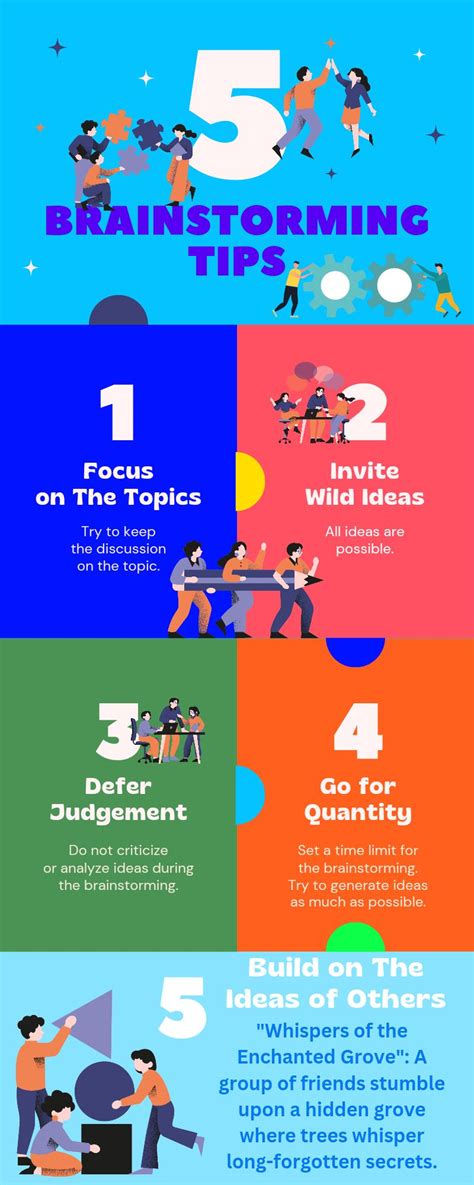 5

BRAINSTORMING TIPS

1

Focus on The Topics

Try to keep the discussion on the topic.

2

Invite Wild Ideas

All ideas are possible.

3

Defer Judgement

Do not criticize or analyze ideas during the brainstorming.

4

Go for Quantity

Set a time limit for the brainstorming. Try to generate ideas as much as possible.

5

Build on The Ideas of Others

"Whispers of the Enchanted Grove": A group of friends stumble upon a hidden grove where trees whisper long-forgotten secrets.