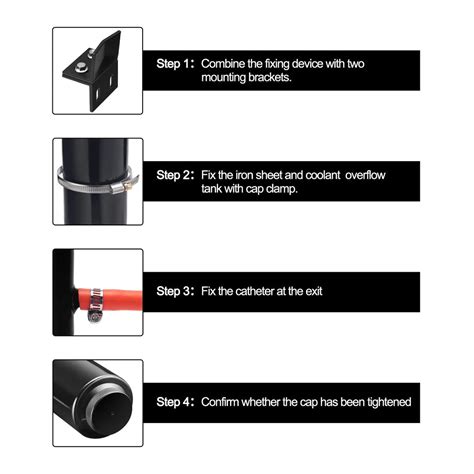 Step 1: Combine the fixing device with two mounting brackets.

Step 2: Fix the iron sheet and coolant overflow tank with cap clamp.

Step 3: Fix the catheter at the exit

Step 4: Confirm whether the cap has been tightened