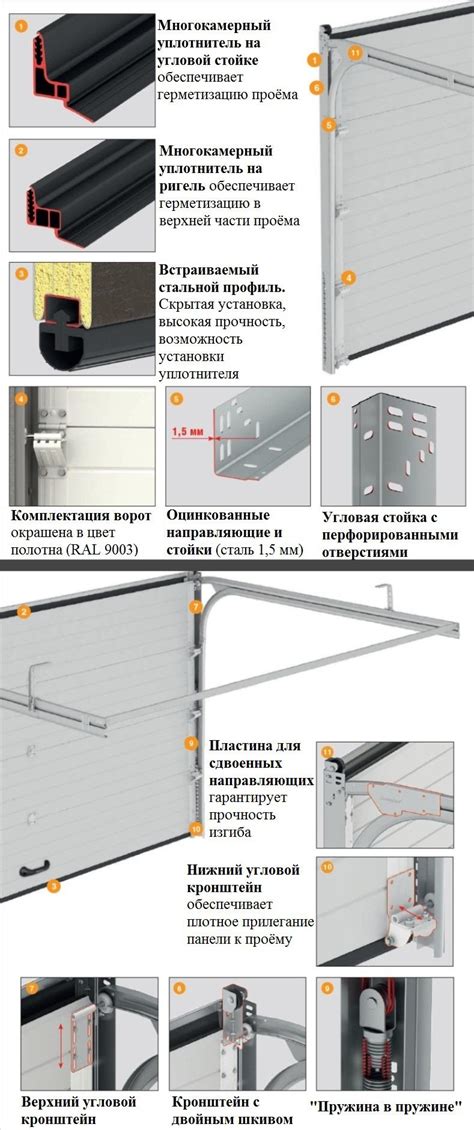 1

Многокамерный уплотнитель на угловой стойке обеспечивает герметизацию проёма

2

Многокамерный уплотнитель на ригель обеспечивает герметизацию в верхней части проёма

3

Встраиваемый стальной профиль. Скрытая установка, высокая прочность, возможность установки уплотнителя

1
11
6
5
4

4

Комплектация ворот окрашена в цвет полотна (RAL 9003)

5

1,5 мм

Оцинкованные направляющие и стойки (сталь 1,5 мм)

6

Угловая стойка с перфорированными отверстиями

2
7
9
10
3

Пластина для сдвоенных направляющих гарантирует прочность изгиба

11

Нижний угловой кронштейн обеспечивает плотное прилегание панели к проёму

10

7

Верхний угловой кронштейн

6

Кронштейн с двойным шкивом

9

"Пружина в пружине"