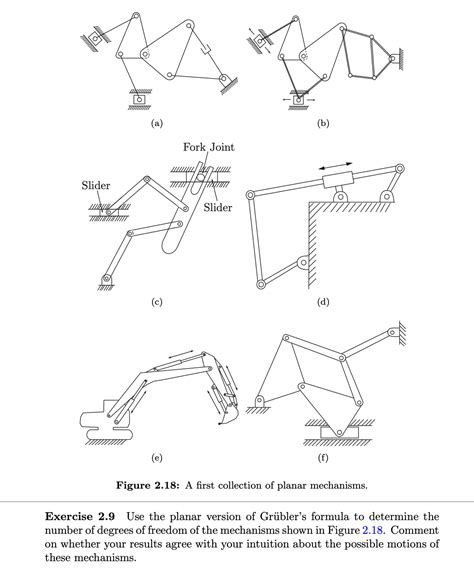 (a)

(b)

Fork Joint

Slider

Slider

(c)

(d)

(e)

(f)

**Figure 2.18:** A first collection of planar mechanisms.

**Exercise 2.9** Use the planar version of Grübler's formula to determine the number of degrees of freedom of the mechanisms shown in Figure 2.18. Comment on whether your results agree with your intuition about the possible motions of these mechanisms.