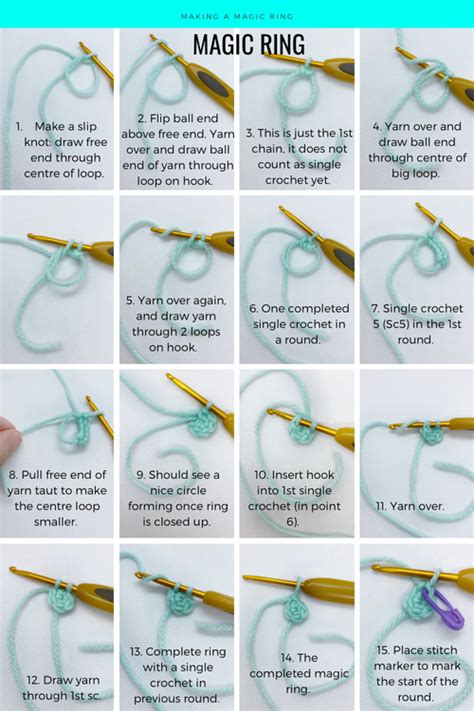 MAKING A MAGIC RING

MAGIC RING

1. Make a slip knot: draw free end through centre of loop.

2. Flip ball end above free end. Yarn over and draw ball end of yarn through loop on hook.

3. This is just the 1st chain, it does not count as single crochet yet.

4. Yarn over and draw ball end through centre of big loop.

5. Yarn over again, and draw yarn through 2 loops on hook.

6. One completed single crochet in a round.

7. Single crochet 5 (Sc5) in the 1st round.

8. Pull free end of yarn taut to make the centre loop smaller.

9. Should see a nice circle forming once ring is closed up.

10. Insert hook into 1st single crochet (in point 6).

11. Yarn over.

12. Draw yarn through 1st sc.

13. Complete ring with a single crochet in previous round.

14. The completed magic ring.

15. Place stitch marker to mark the start of the round.