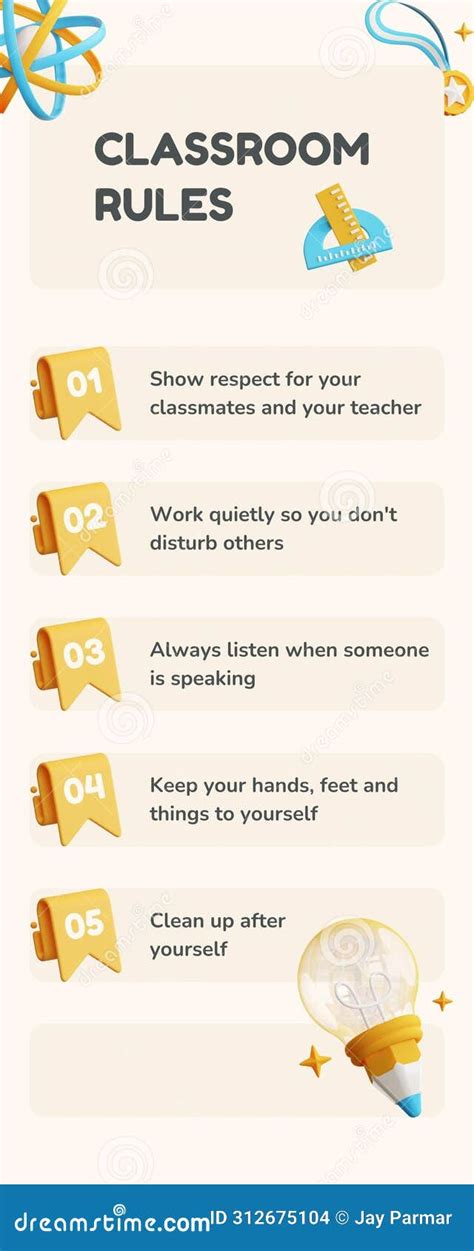 CLASSROOM RULES

01 Show respect for your classmates and your teacher

02 Work quietly so you don't disturb others

03 Always listen when someone is speaking

04 Keep your hands, feet and things to yourself

05 Clean up after yourself

dreamstime.com ID 312675104 © Jay Parmar