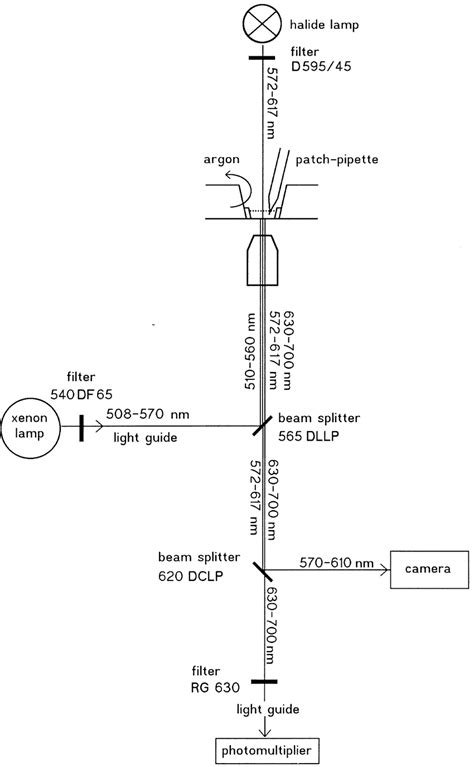 halide lamp

filter
D595/45

572-617 nm

argon

patch-pipette

510-560 nm

630-700 nm
572-617 nm

filter
540 DF 65

xenon lamp

508-570 nm

light guide

beam splitter
565 DLLP

572-617 nm

630-700 nm

beam splitter
620 DCLP

570-610 nm

camera

630-700 nm

filter
RG 630

light guide

photomultiplier