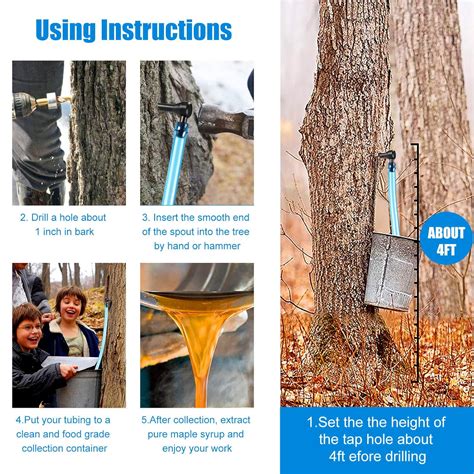 Using Instructions

2. Drill a hole about 1 inch in bark

3. Insert the smooth end of the spout into the tree by hand or hammer

4.Put your tubing to a clean and food grade collection container

5.After collection, extract pure maple syrup and enjoy your work

ABOUT 4FT

1.Set the the height of the tap hole about 4ft efore drilling