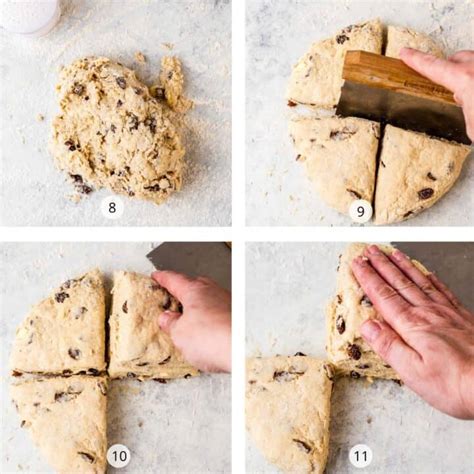 8

9

10

11