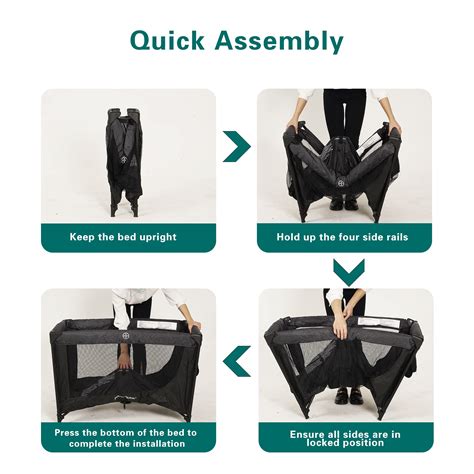 Quick Assembly

Keep the bed upright

Hold up the four side rails

Ensure all sides are in locked position

Press the bottom of the bed to complete the installation