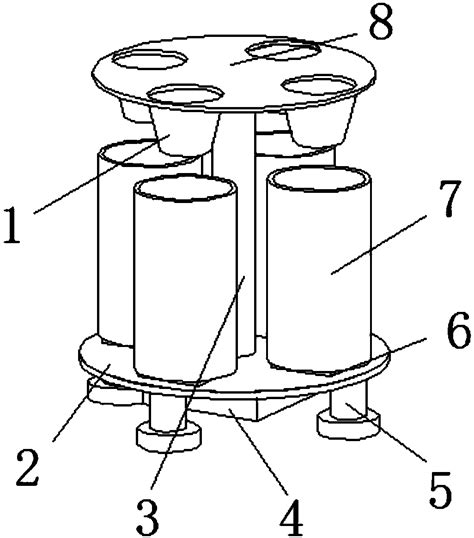 8
1
7
6
2
3
4
5