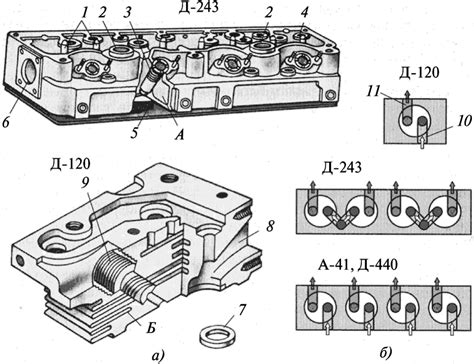 Д-243

1 2 3 2 4

6 5 А

Д-120

11 10

Д-120

9

8

Д-243

А-41, Д-440

Б

7

а)

б)