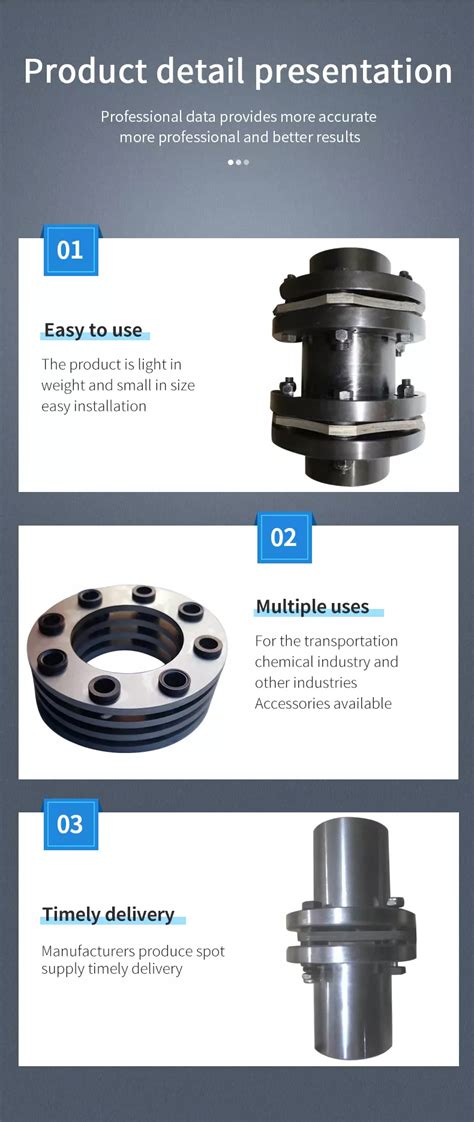 Product detail presentation

Professional data provides more accurate more professional and better results

01

Easy to use

The product is light in weight and small in size easy installation

02

Multiple uses

For the transportation chemical industry and other industries Accessories available

03

Timely delivery

Manufacturers produce spot supply timely delivery