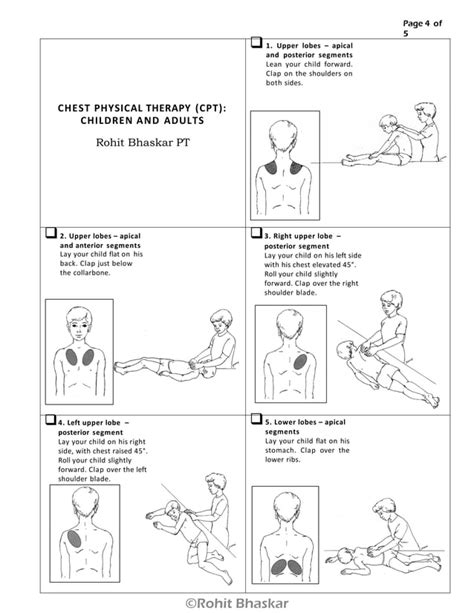 Page 4 of 5

CHEST PHYSICAL THERAPY (CPT): CHILDREN AND ADULTS

Rohit Bhaskar PT

1. Upper lobes – apical and posterior segments
Lean your child forward. Clap on the shoulders on both sides.

2. Upper lobes – apical and anterior segments
Lay your child flat on his back. Clap just below the collarbone.

3. Right upper lobe – posterior segment
Lay your child on his left side with his chest elevated 45°. Roll your child slightly forward. Clap over the right shoulder blade.

4. Left upper lobe – posterior segment
Lay your child on his right side, with chest raised 45°. Roll your child slightly forward. Clap over the left shoulder blade.

5. Lower lobes – apical segments
Lay your child flat on his stomach. Clap over the lower ribs.

©Rohit Bhaskar