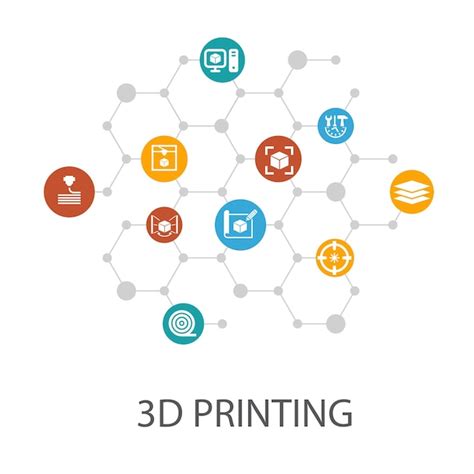 3D PRINTING