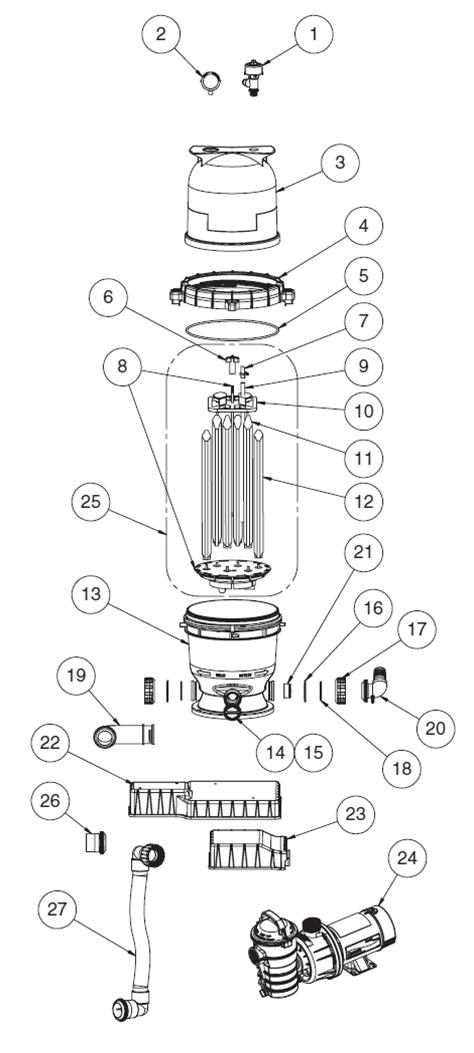 2
1
3
4
5
6
7
8
9
10
11
12
25
21
13
16
17
19
20
14
15
18
22
26
23
24
27