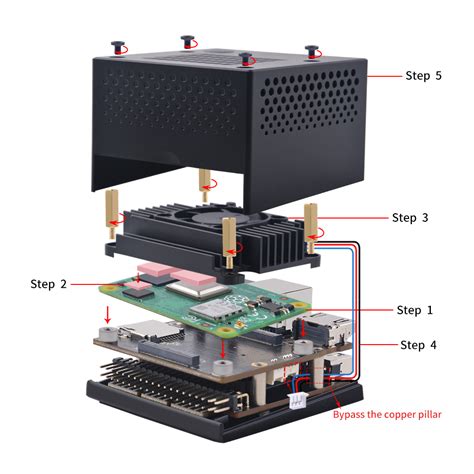 Step 5

Step 3

Step 2

Step 1

Step 4

Bypass the copper pillar