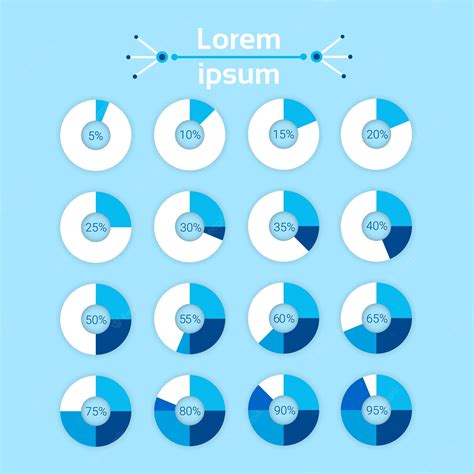 Lorem ipsum

5%

10%

15%

20%

25%

30%

35%

40%

50%

55%

60%

65%

75%

80%

90%

95%