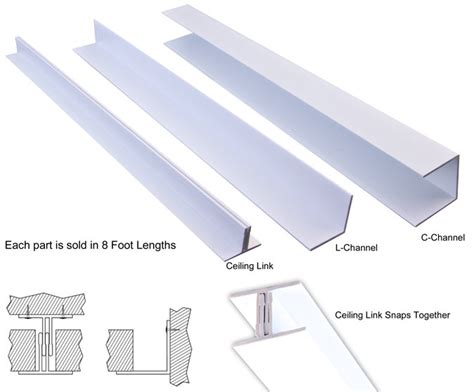 Each part is sold in 8 Foot Lengths

Ceiling Link

L-Channel

C-Channel

Ceiling Link Snaps Together