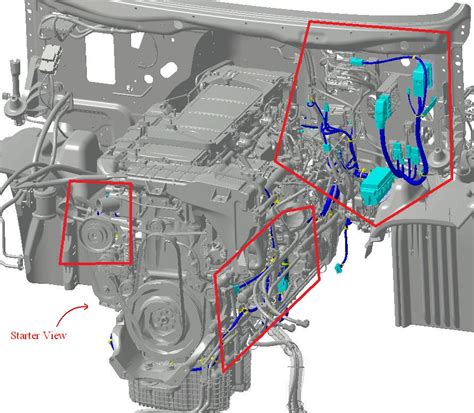 Starter View