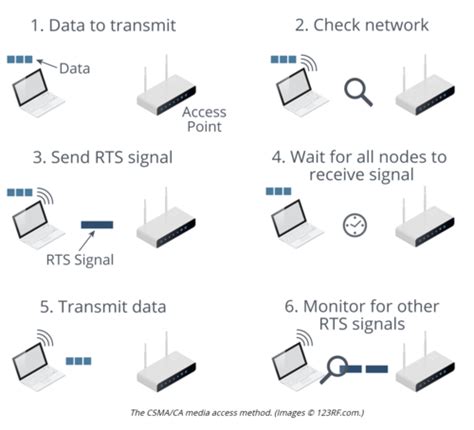 1. Data to transmit

Data

Access Point

2. Check network

3. Send RTS signal

RTS Signal

4. Wait for all nodes to receive signal

5. Transmit data

6. Monitor for other RTS signals

The CSMA/CA media access method. (Images © 123RF.com.)