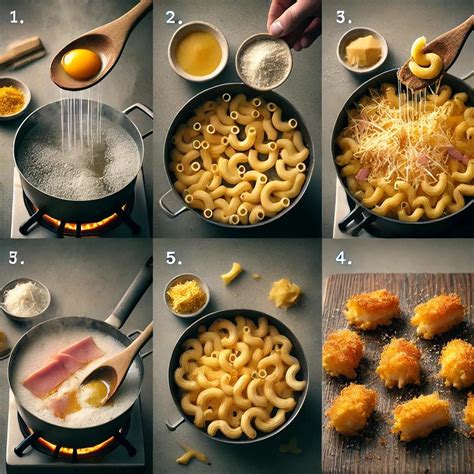 1.

2.

3.

5.

5.

4.