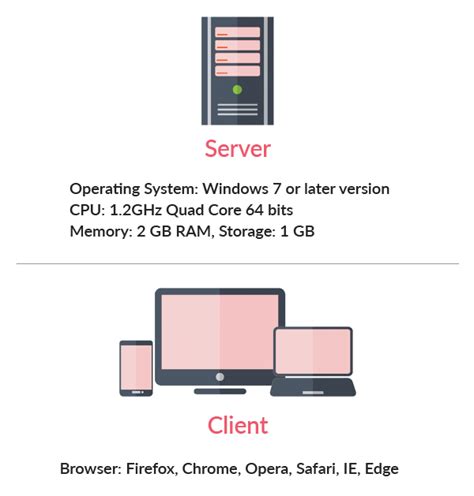 Server

Operating System: Windows 7 or later version
CPU: 1.2GHz Quad Core 64 bits
Memory: 2 GB RAM, Storage: 1 GB

Client

Browser: Firefox, Chrome, Opera, Safari, IE, Edge