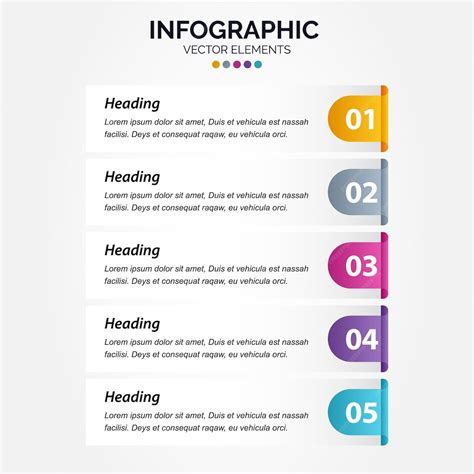 INFOGRAPHIC
VECTOR ELEMENTS

Heading
Lorem ipsum dolor sit amet, Duis et vehicula est nassah facilisi. Deys et consequat raqaw, eu vehicula orci.

01

Heading
Lorem ipsum dolor sit amet, Duis et vehicula est nassah facilisi. Deys et consequat raqaw, eu vehicula orci.

02

Heading
Lorem ipsum dolor sit amet, Duis et vehicula est nassah facilisi. Deys et consequat raqaw, eu vehicula orci.

03

Heading
Lorem ipsum dolor sit amet, Duis et vehicula est nassah facilisi. Deys et consequat raqaw, eu vehicula orci.

04

Heading
Lorem ipsum dolor sit amet, Duis et vehicula est nassah facilisi. Deys et consequat raqaw, eu vehicula orci.

05