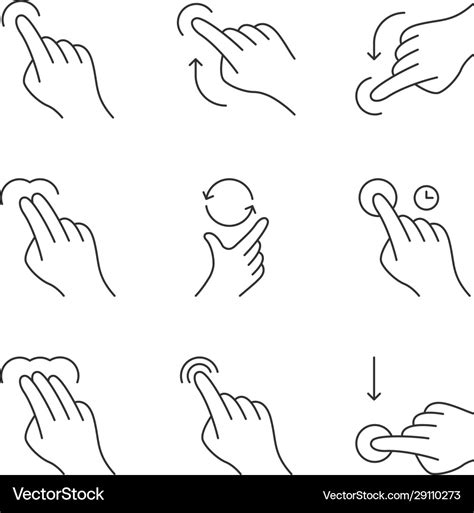 VectorStock

VectorStock.com/29110273