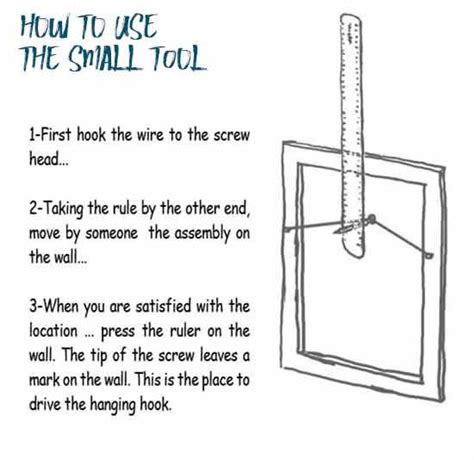 HOW TO USE
THE SMALL TOOL

1-First hook the wire to the screw head...

2-Taking the rule by the other end, move by someone  the assembly on the wall...

3-When you are satisfied with the location ... press the ruler on the wall. The tip of the screw leaves a mark on the wall. This is the place to drive the hanging hook.