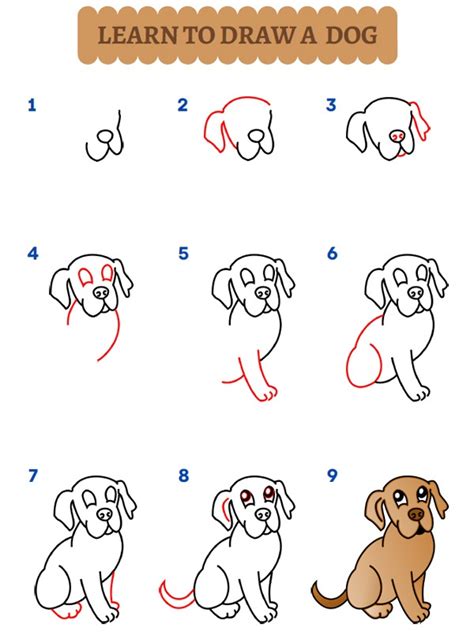 LEARN TO DRAW A DOG

1

2

3

4

5

6

7

8

9